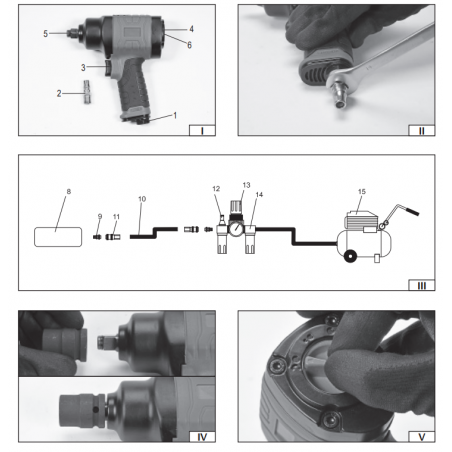 5
4
6
3
2
1
I

II

8
9
11
10
12
13
14
15
III

IV

V