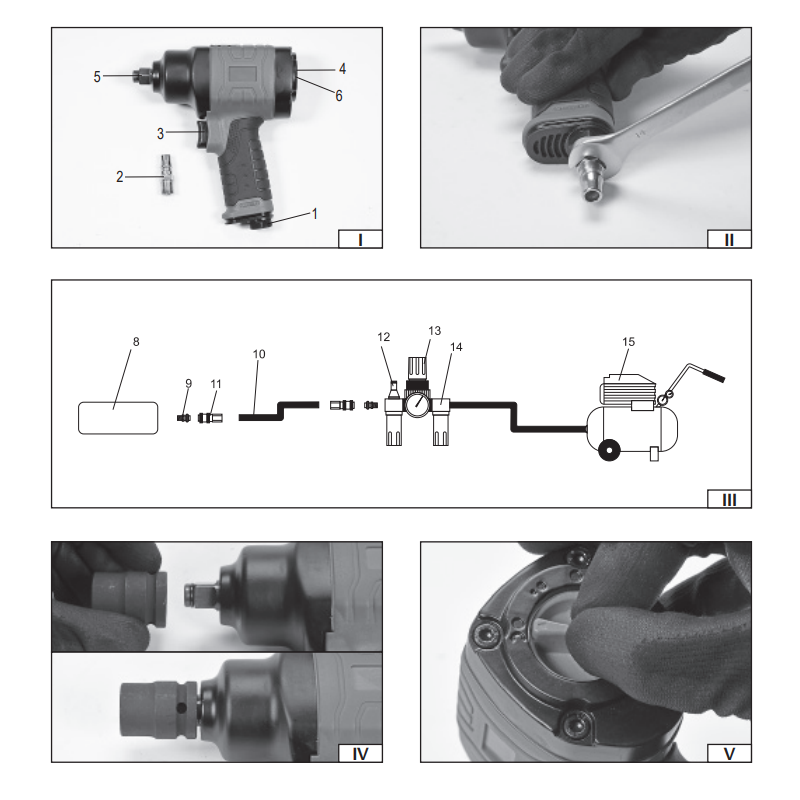 5
4
6
3
2
1
I

II

8
9
11
10
12
13
14
15
III

IV

V