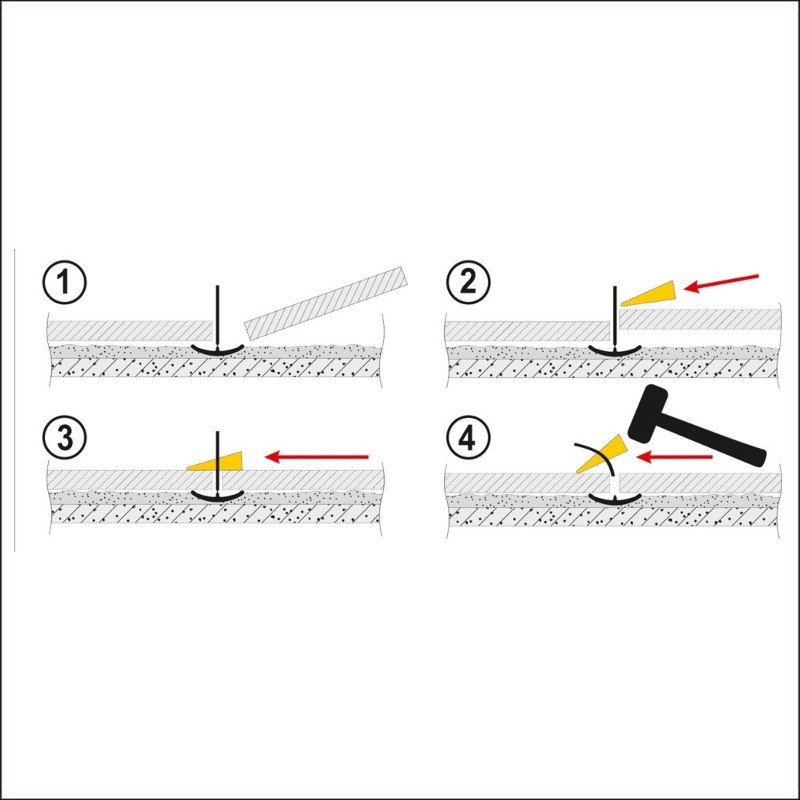 1

2

3

4